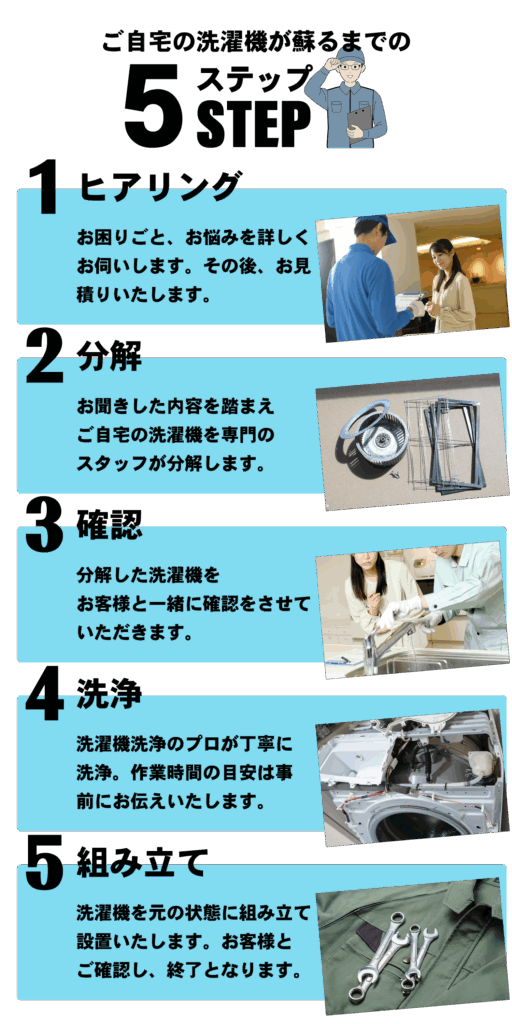 ご自宅の洗濯機が蘇るまでの

5 ステップ STEP

1 ヒアリング

お困りごと、お悩みを詳しくお伺いします。その後、お見積りいたします。

2 分解

お聞きした内容を踏まえご自宅の洗濯機を専門のスタッフが分解します。

3 確認

分解した洗濯機をお客様と一緒に確認をさせていただきます。

4 洗浄

洗濯機洗浄のプロが丁寧に洗浄。作業時間の目安は事前にお伝えいたします。

5 組み立て

洗濯機を元の状態に組み立て設置いたします。お客様とご確認し、終了となります。