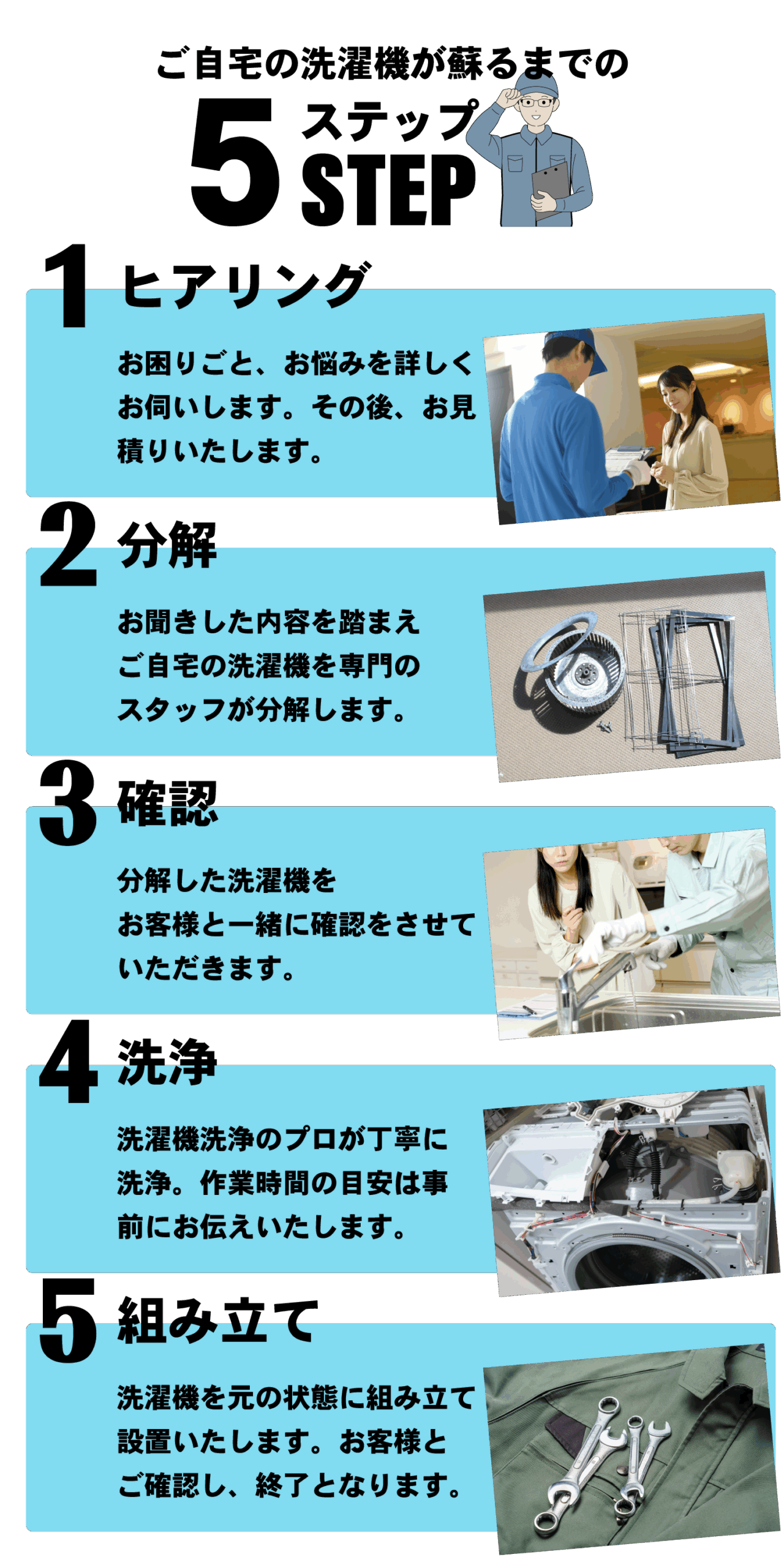 ご自宅の洗濯機が蘇るまでの

5 ステップ STEP

1 ヒアリング

お困りごと、お悩みを詳しくお伺いします。その後、お見積りいたします。

2 分解

お聞きした内容を踏まえご自宅の洗濯機を専門のスタッフが分解します。

3 確認

分解した洗濯機をお客様と一緒に確認をさせていただきます。

4 洗浄

洗濯機洗浄のプロが丁寧に洗浄。作業時間の目安は事前にお伝えいたします。

5 組み立て

洗濯機を元の状態に組み立て設置いたします。お客様とご確認し、終了となります。